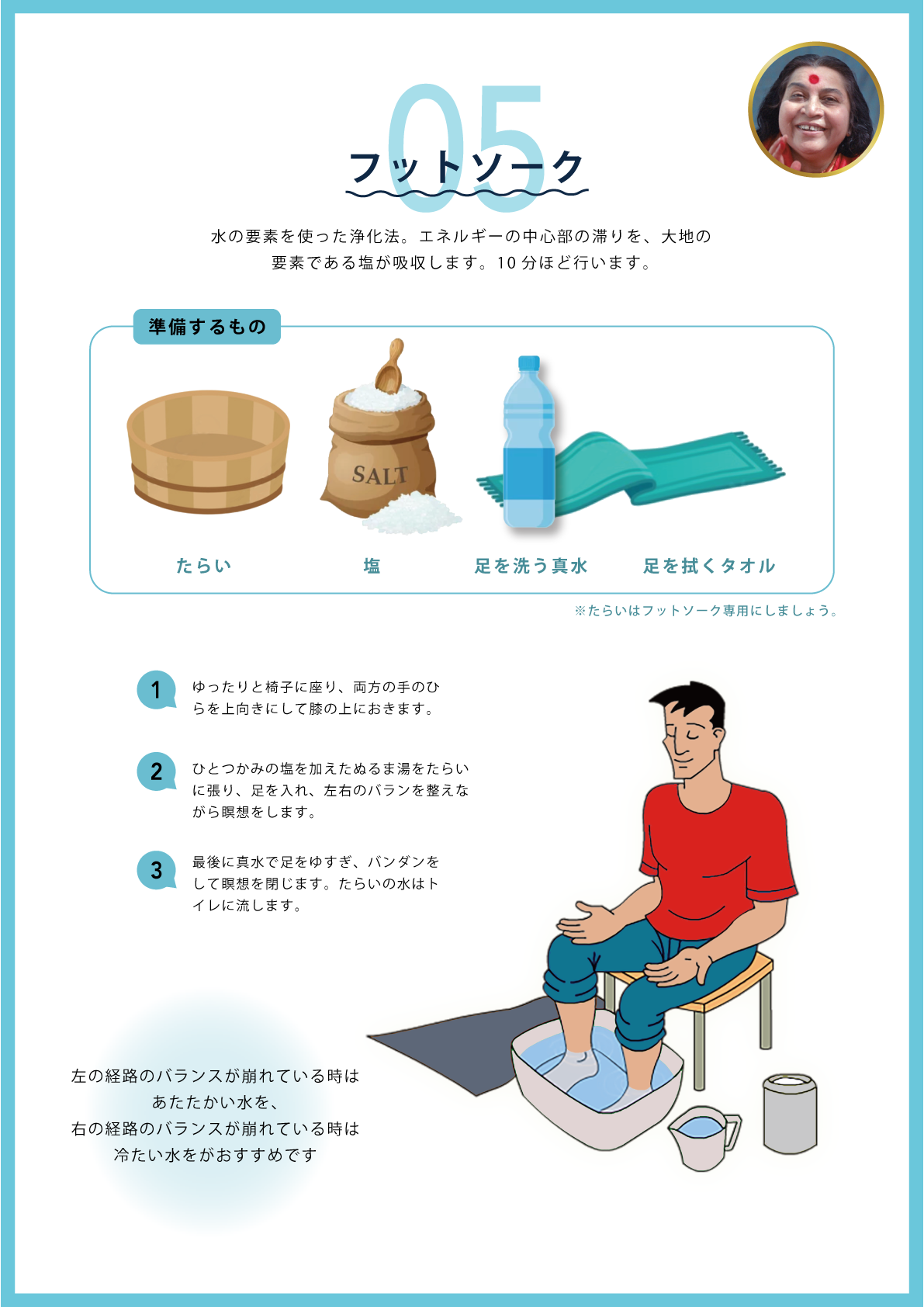 05

フットソーク

水の要素を使った浄化法。エネルギーの中心部の滞りを、大地の要素である塩が吸収します。10 分ほど行います。

準備するもの

SALT

たらい

塩

足を洗う真水

足を拭くタオル

※たらいはフットソーク専用にしましょう。

1 ゆったりと椅子に座り、両方の手のひらを上向きにして膝の上におきます。

2 ひとつかみの塩を加えたぬるま湯をたらいに張り、足を入れ、左右のバランを整えながら瞑想をします。

3 最後に真水で足をゆすぎ、バンダンをして瞑想を閉じます。たらいの水はトイレに流します。

左の経路のバランスが崩れている時は
あたたかい水を、
右の経路のバランスが崩れている時は
冷たい水をがおすすめです