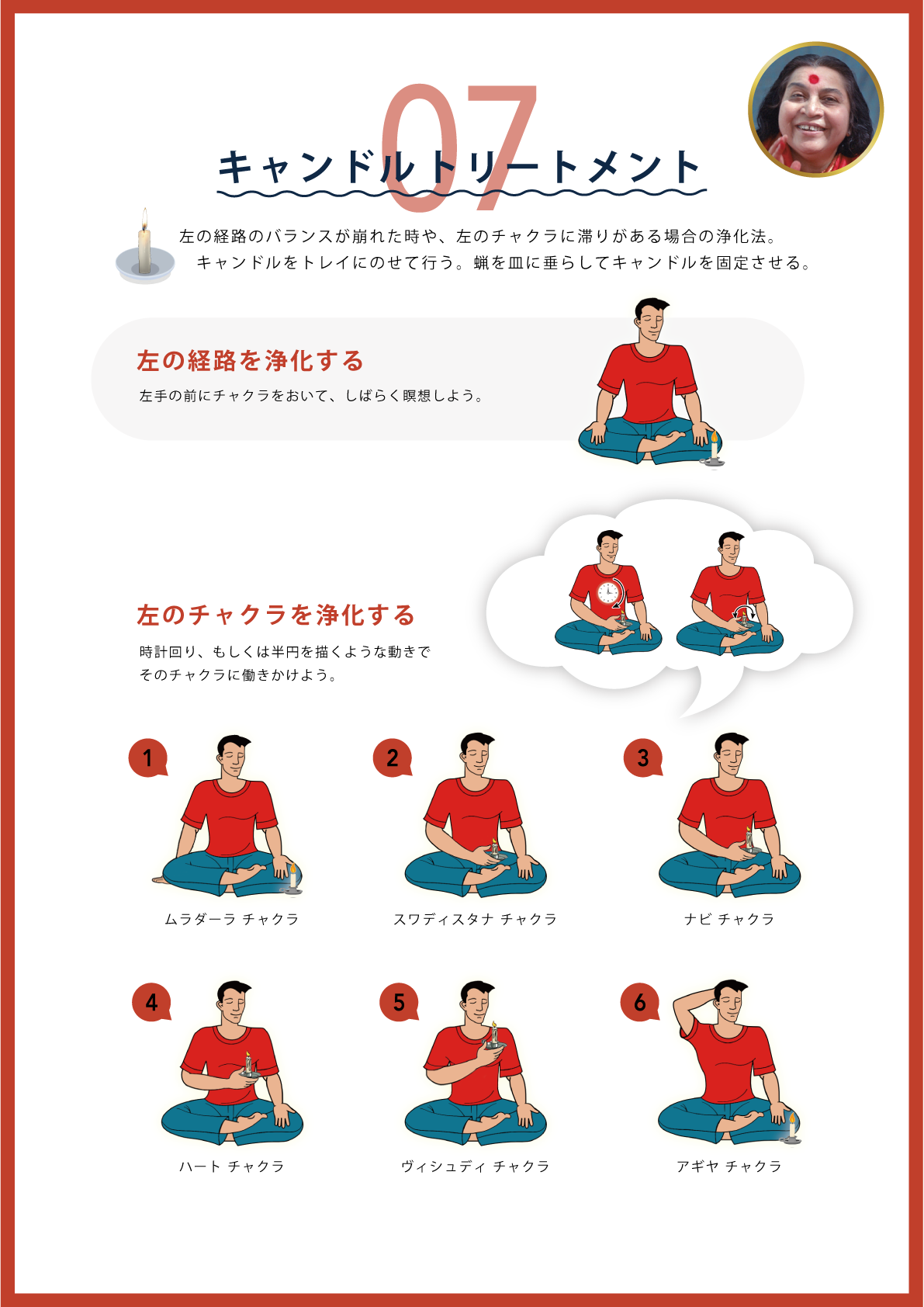 07
キャンドルトリートメント

左の経路のバランスが崩れた時や、左のチャクラに滞りがある場合の浄化法。
キャンドルをトレイにのせて行う。蝋を皿に垂らしてキャンドルを固定させる。

左の経路を浄化する

左手の前にチャクラをおいて、しばらく瞑想しよう。

左のチャクラを浄化する

時計回り、もしくは半円を描くような動きで
そのチャクラに働きかけよう。

1
ムラダーラ チャクラ

2
スワディスタナ チャクラ

3
ナビ チャクラ

4
ハート チャクラ

5
ヴィシュディ チャクラ

6
アギヤ チャクラ